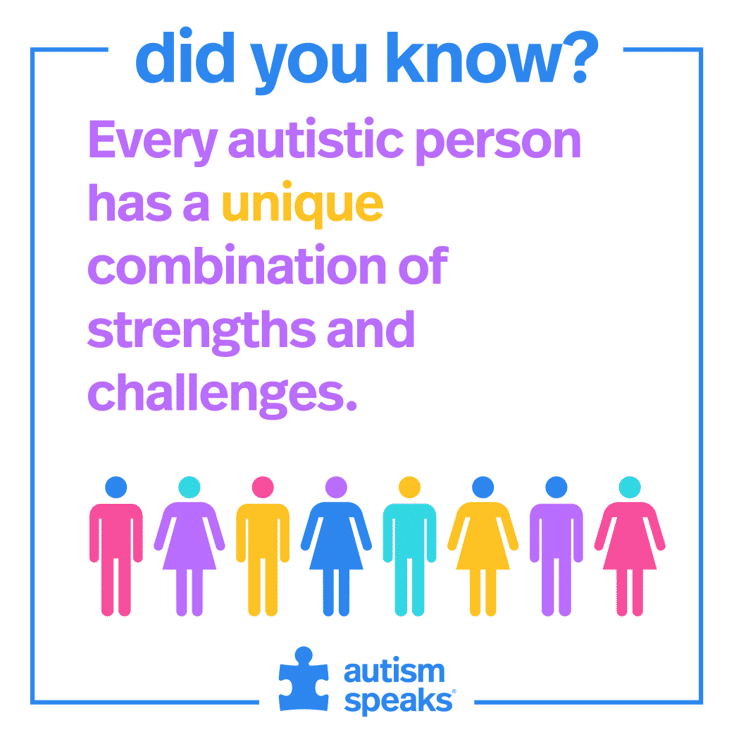 did you know?

Every autistic person has a unique combination of strengths and challenges.

autism speaks®